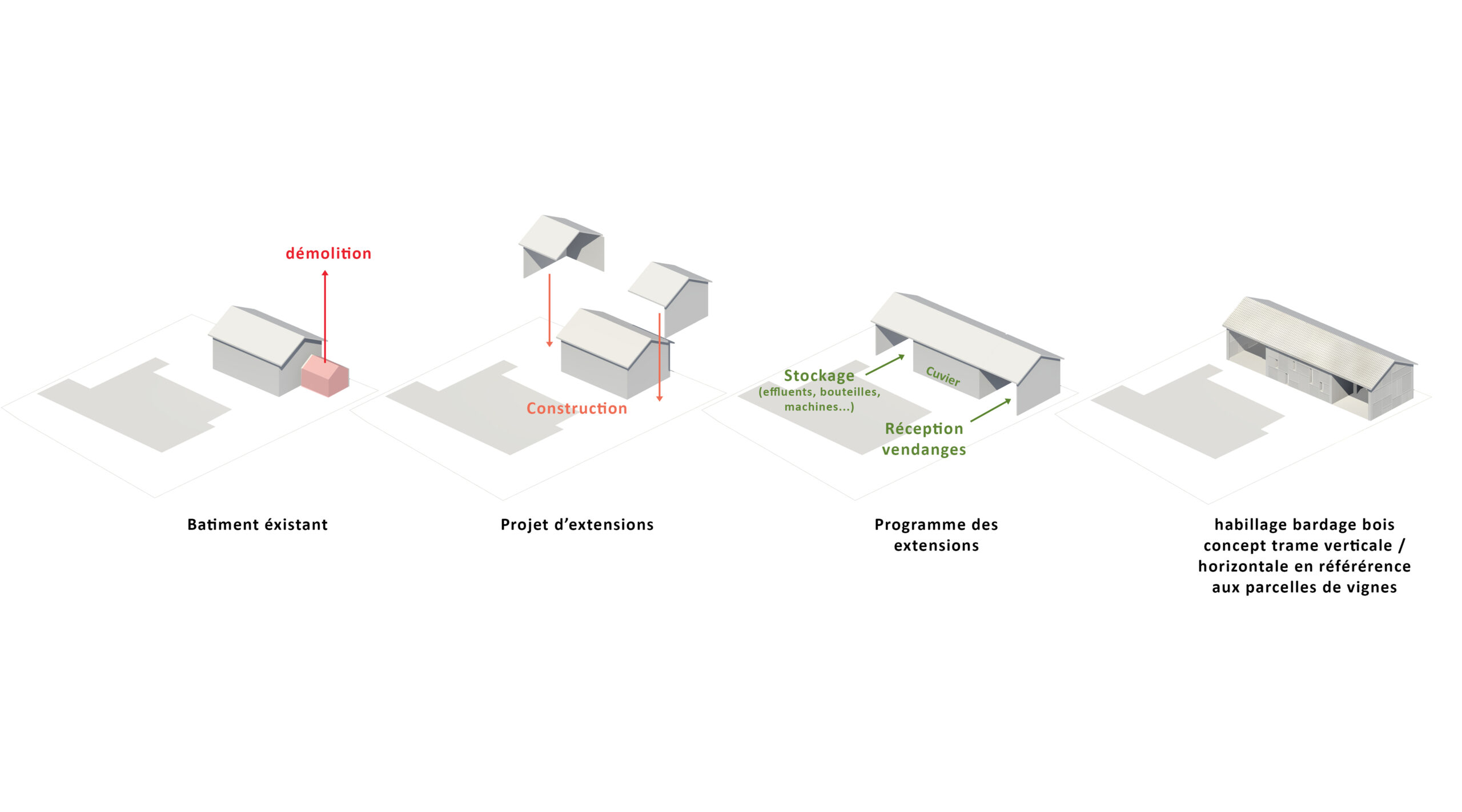 démolition

Batiment éxistant

Construction

Projet d'extensions

Stockage
(effluents, bouteilles, machines...)

Cuvier

Réception vendanges

Programme des extensions

habillage bardage bois concept trame verticale / horizontale en référérence aux parcelles de vignes